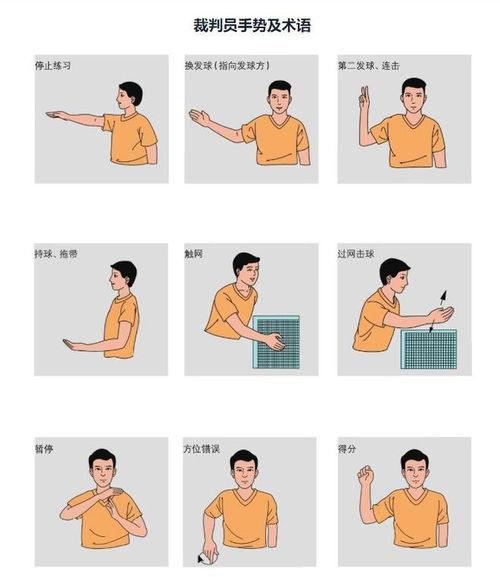 裁判员手势及术语

停止练习

换发球（指向发球方）

第二发球、连击

持球、拖带

触网

过网击球

暂停

方位错误

得分